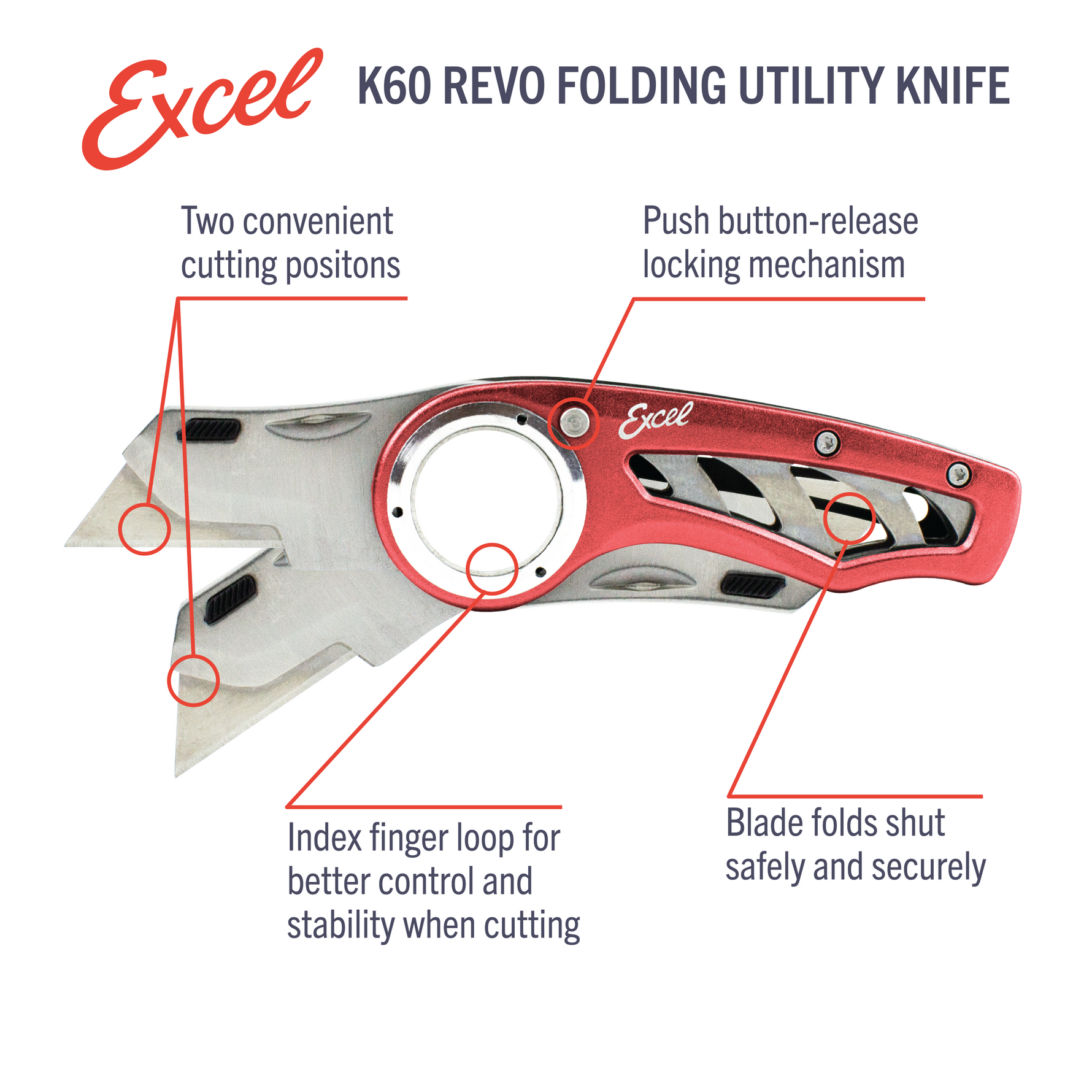 Excel

K60 REVO FOLDING UTILITY KNIFE

Two convenient cutting positons

Push button-release locking mechanism

Excel

Index finger loop for better control and stability when cutting

Blade folds shut safely and securely